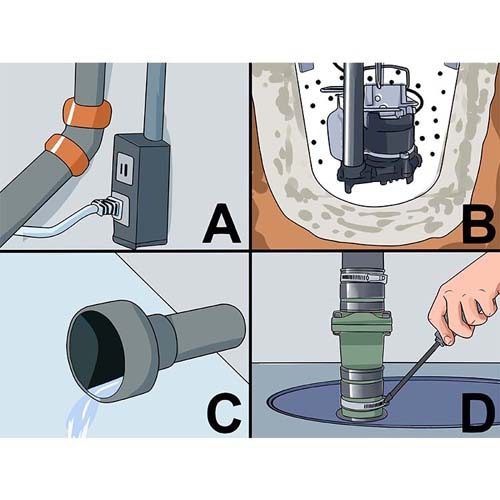 A

B

C

D